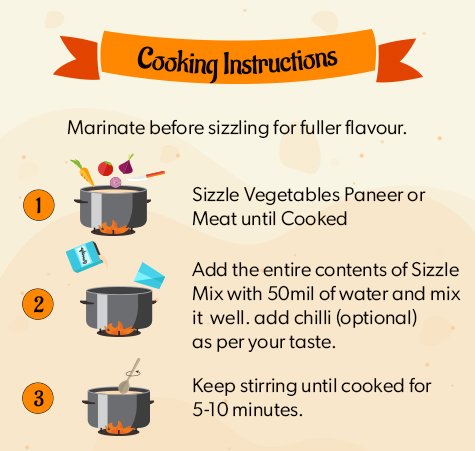 Cooking Instructions

Marinate before sizzling for fuller flavour.

1

Sizzle Vegetables Paneer or Meat until Cooked

2

Add the entire contents of Sizzle Mix with 50mil of water and mix it well. add chilli (optional) as per your taste.

3

Keep stirring until cooked for 5-10 minutes.